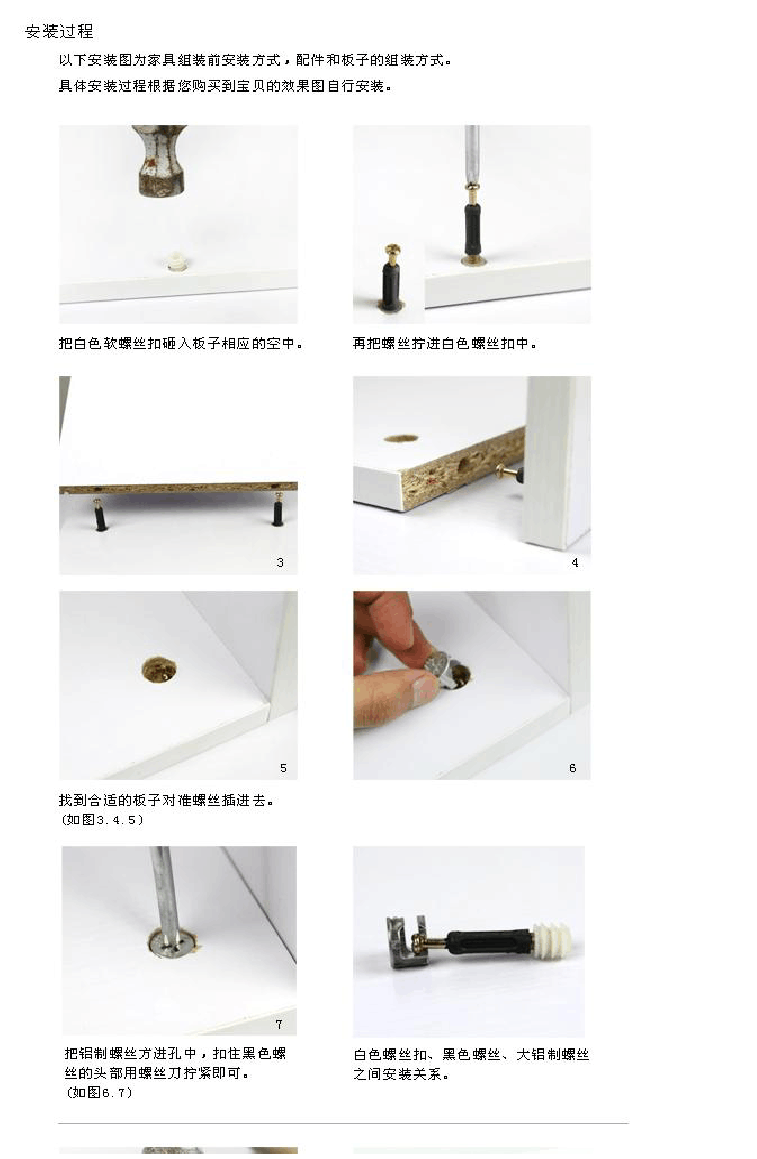 安装过程

以下安装图为家具组装前安装方式，配件和板子的组装方式。
具体安装过程根据您购买到宝贝的效果图自行安装。

把白色软螺丝扣砸入板子相应的空中。

再把螺丝拧进白色螺丝扣中。

3

4

5

6

找到合适的板子对准螺丝插进去。
（如图3.4.5）

7

把铝制螺丝方进孔中，扣住黑色螺丝的头部用螺丝刀拧紧即可。
（如图6.7）

白色螺丝扣、黑色螺丝、大铝制螺丝之间安装关系。